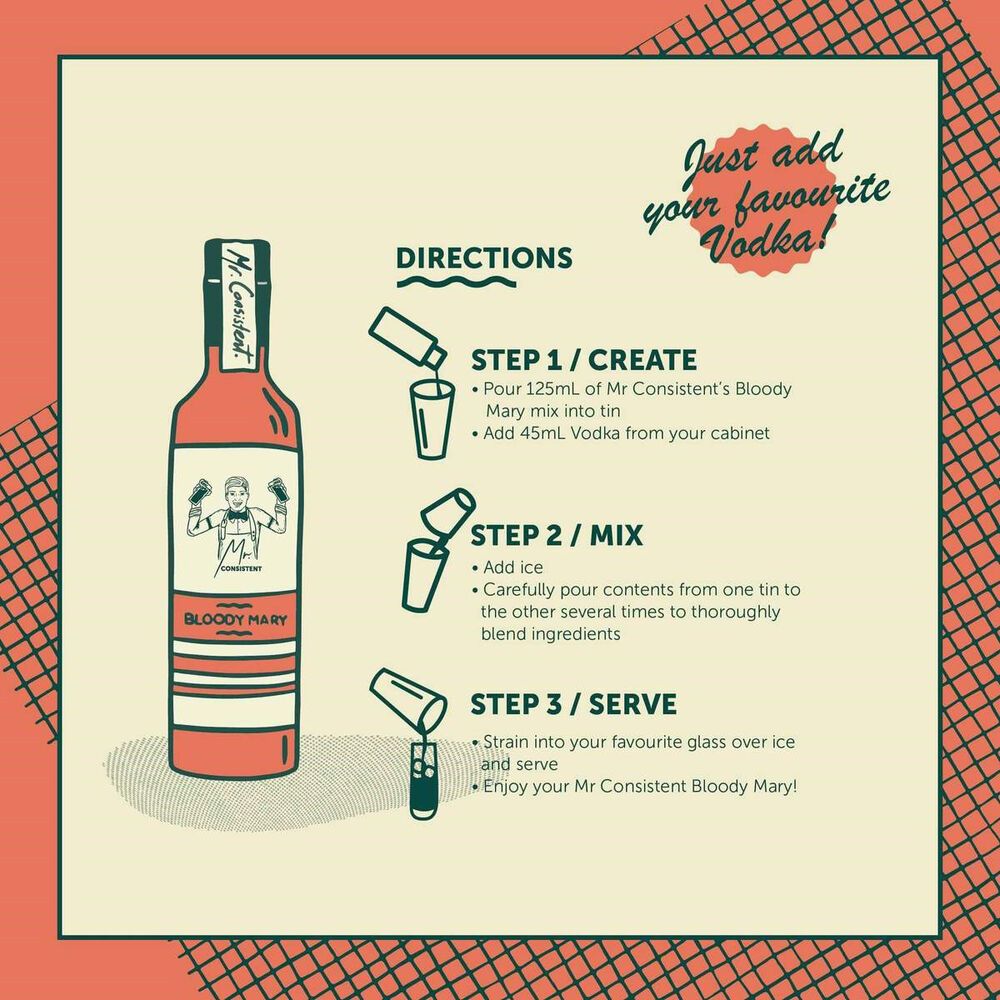 Just add your favourite Vodka!

Mr. Consistent.

Mr CONSISTENT

BLOODY MARY

DIRECTIONS

STEP 1 / CREATE
• Pour 125mL of Mr Consistent's Bloody Mary mix into tin
• Add 45mL Vodka from your cabinet

STEP 2 / MIX
• Add ice
• Carefully pour contents from one tin to the other several times to thoroughly blend ingredients

STEP 3 / SERVE
• Strain into your favourite glass over ice and serve
• Enjoy your Mr Consistent Bloody Mary!